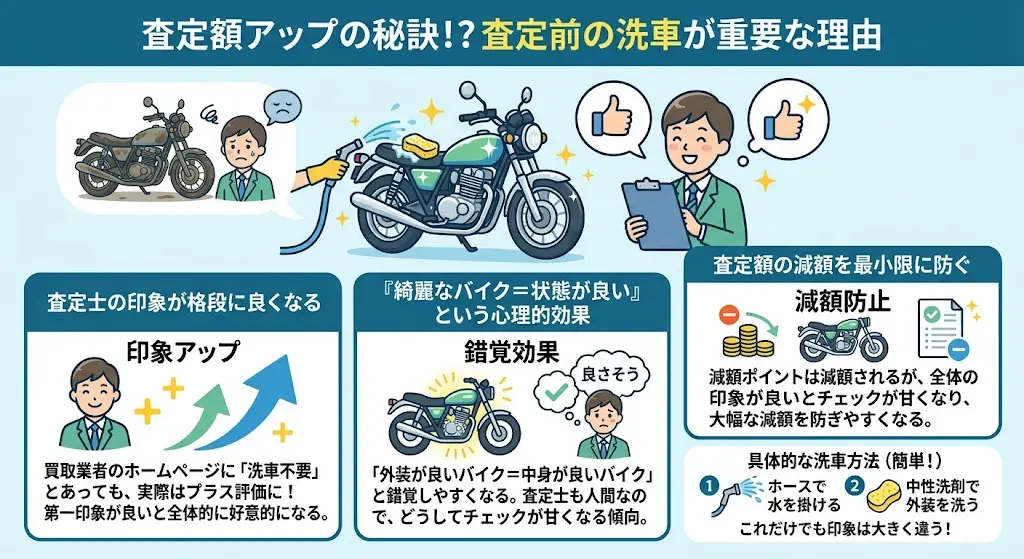 査定額アップの秘訣!? 査定前の洗車が重要な理由

査定士の印象が格段に良くなる

印象アップ

買取業者のホームページに「洗車不要」とあっても、実際はプラス評価に！第一印象が良いと全体的に好意的になる。

『綺麗なバイク＝状態が良い』という心理的効果

錯覚効果

良さそう

「外装が良いバイク＝中身が良いバイク」と錯覚しやすくなる。査定士も人間なので、どうしてチェックが甘くなる傾向。

査定額の減額を最小限に防ぐ

減額防止

減額ポイントは減額されるが、全体の印象が良いとチェックが甘くなり、大幅な減額を防ぎやすくなる。

具体的な洗車方法（簡単！）

1 ホースで水を掛ける

2 中性洗剤で外装を洗う

これだけでも印象は大きく違う！