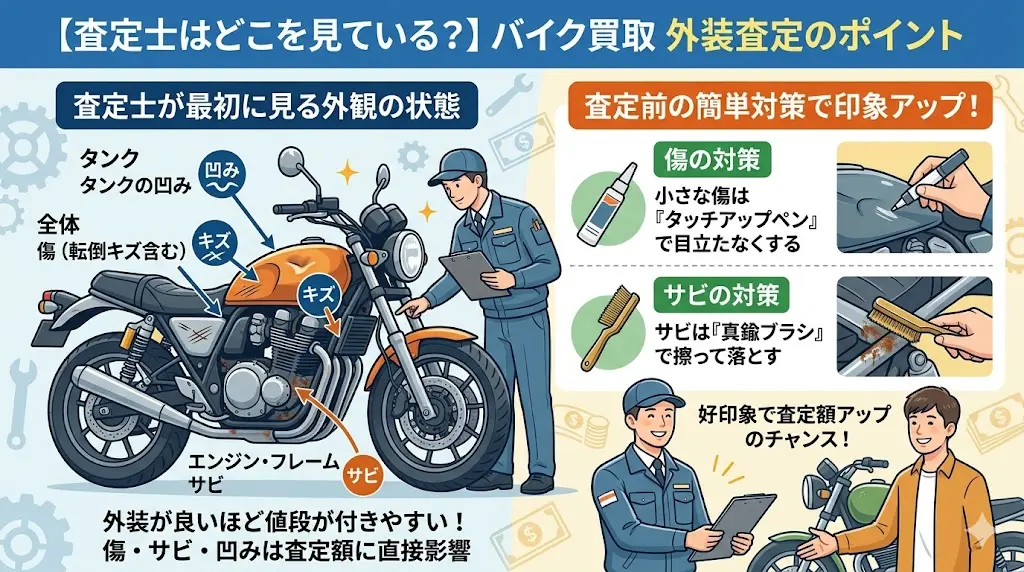 【査定士はどこを見ている?】バイク買取 外装査定のポイント

査定士が最初に見る外観の状態

タンク
タンクの凹み

凹み

全体
傷（転倒キズ含む）

キズ

キズ

エンジン・フレーム
サビ

サビ

外装が良いほど値段が付きやすい！
傷・サビ・凹みは査定額に直接影響

査定前の簡単対策で印象アップ！

傷の対策
小さな傷は『タッチアップペン』で目立たなくする

サビの対策
サビは『真鍮ブラシ』で擦って落とす

好印象で査定額アップのチャンス！